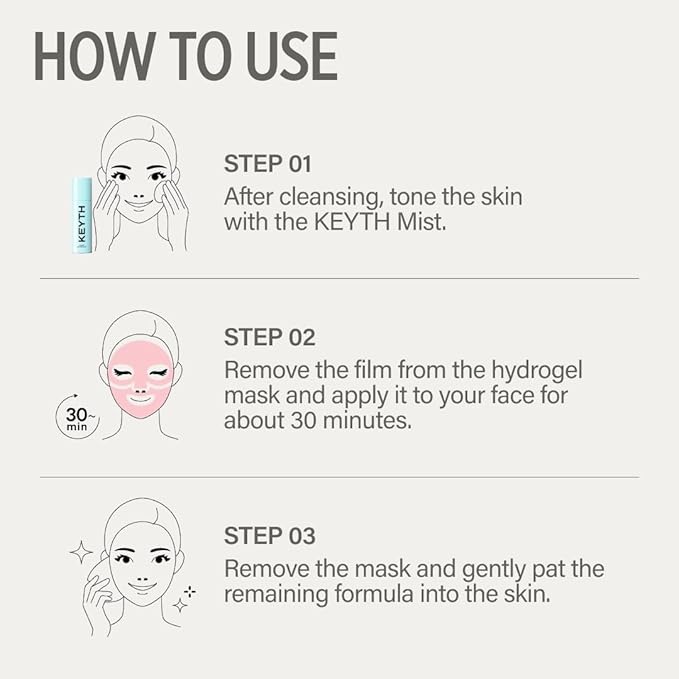 HOW TO USE

KEYTH

STEP 01
After cleansing, tone the skin with the KEYTH Mist.

30~ min

STEP 02
Remove the film from the hydrogel mask and apply it to your face for about 30 minutes.

STEP 03
Remove the mask and gently pat the remaining formula into the skin.