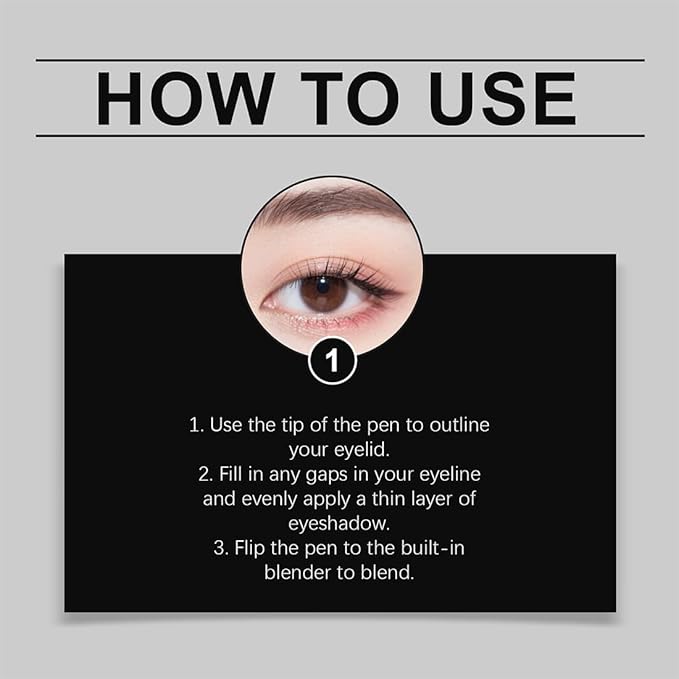 HOW TO USE

1

1. Use the tip of the pen to outline your eyelid.
2. Fill in any gaps in your eyeline and evenly apply a thin layer of eyeshadow.
3. Flip the pen to the built-in blender to blend.