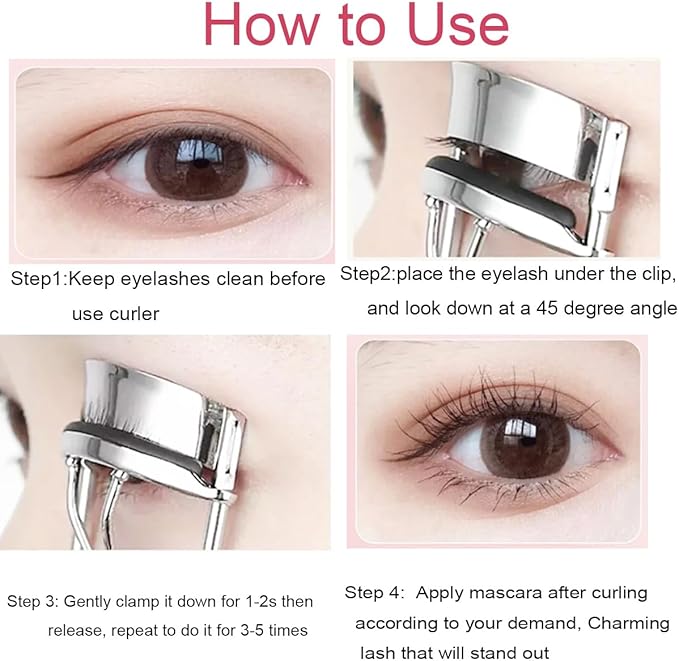 How to Use

Step1:Keep eyelashes clean before use curler

Step2:place the eyelash under the clip, and look down at a 45 degree angle

Step 3: Gently clamp it down for 1-2s then release, repeat to do it for 3-5 times

Step 4: Apply mascara after curling according to your demand, Charming lash that will stand out