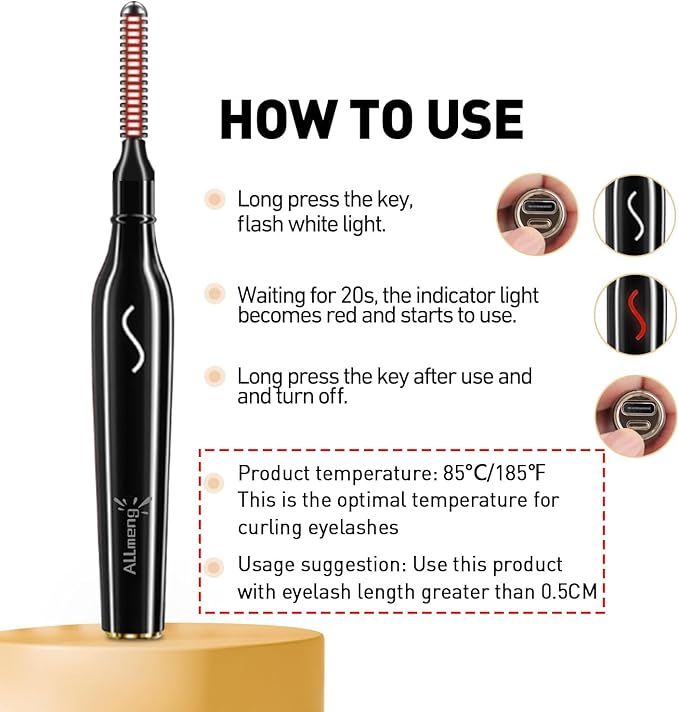 HOW TO USE

Long press the key, flash white light.

Waiting for 20s, the indicator light becomes red and starts to use.

Long press the key after use and and turn off.

Product temperature: 85°C/185°F
This is the optimal temperature for curling eyelashes

Usage suggestion: Use this product with eyelash length greater than 0.5CM

ALLmeng