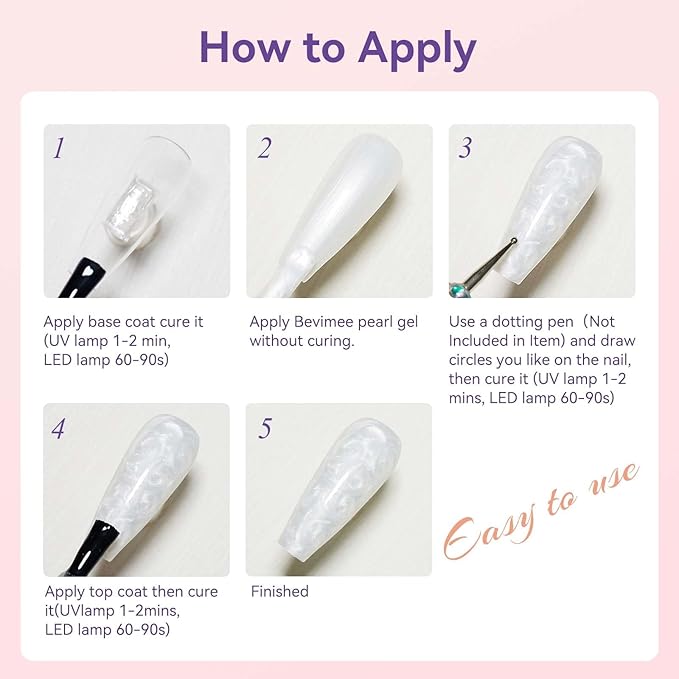 How to Apply

1

Apply base coat cure it (UV lamp 1-2 min, LED lamp 60-90s)

2

Apply Bevimee pearl gel without curing.

3

Use a dotting pen（Not Included in Item) and draw circles you like on the nail, then cure it (UV lamp 1-2 mins, LED lamp 60-90s)

4

Apply top coat then cure it(UVlamp 1-2mins, LED lamp 60-90s)

5

Finished

Easy to use