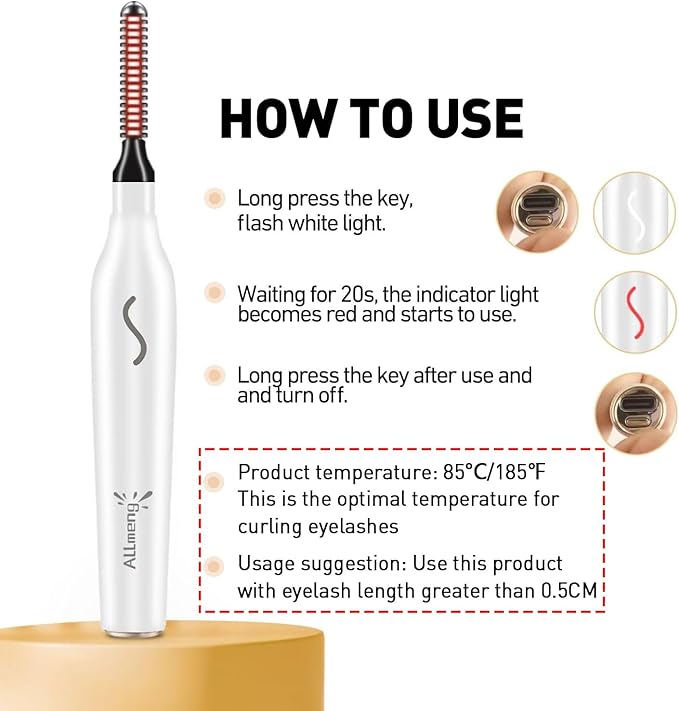 HOW TO USE

Long press the key, flash white light.

Waiting for 20s, the indicator light becomes red and starts to use.

Long press the key after use and and turn off.

Product temperature: 85°C/185°F
This is the optimal temperature for curling eyelashes

Usage suggestion: Use this product with eyelash length greater than 0.5CM

ALLmeng