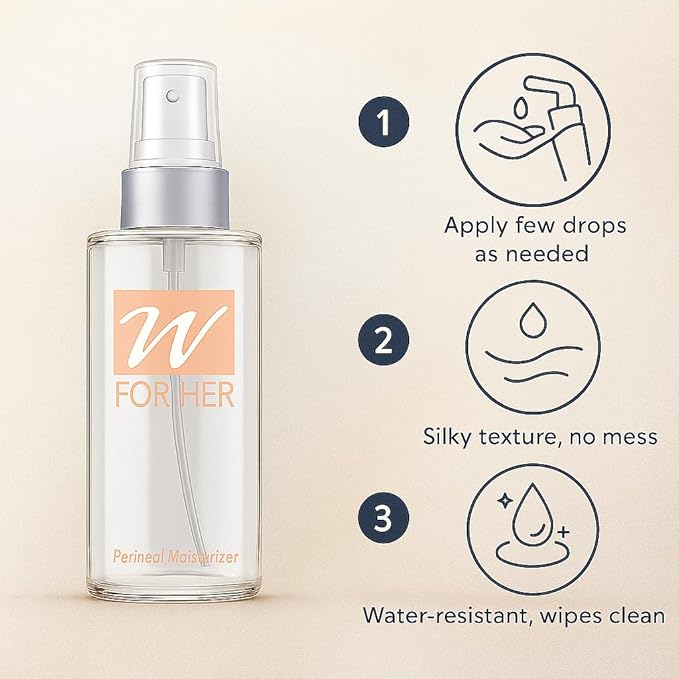 W
FOR HER
Perineal Maisturizer

1
Apply few drops as needed

2
Silky texture, no mess

3
Water-resistant, wipes clean