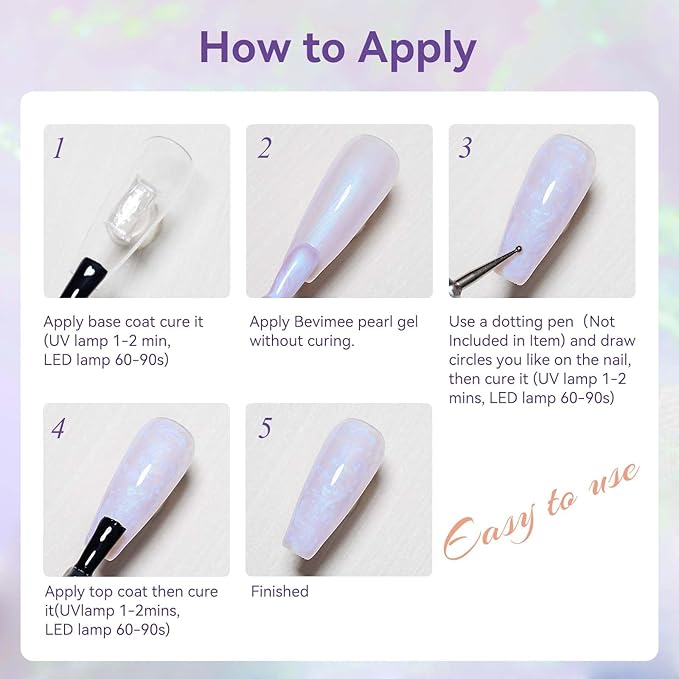 How to Apply

1

Apply base coat cure it (UV lamp 1-2 min, LED lamp 60-90s)

2

Apply Bevimee pearl gel without curing.

3

Use a dotting pen（Not Included in Item) and draw circles you like on the nail, then cure it (UV lamp 1-2 mins, LED lamp 60-90s)

4

Apply top coat then cure it(UVlamp 1-2mins, LED lamp 60-90s)

5

Finished

Easy to use