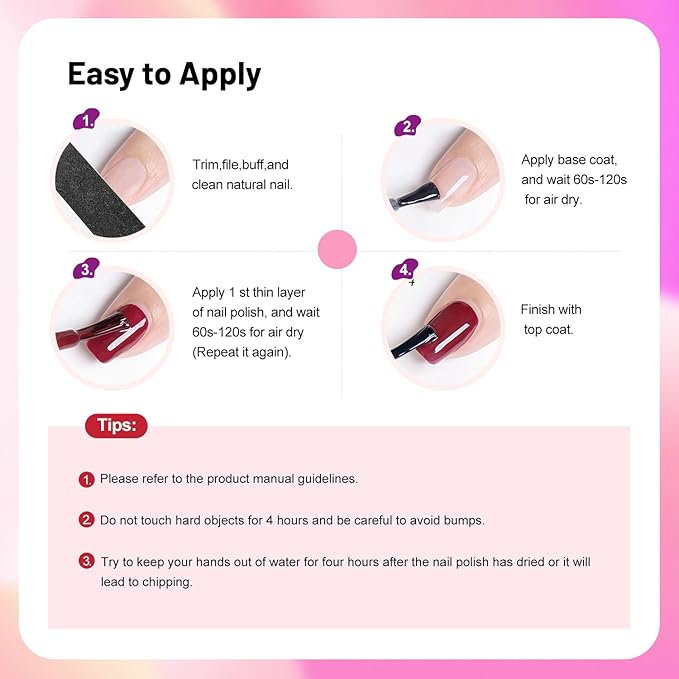 Easy to Apply

1.
Trim,file,buff,and clean natural nail.

2.
Apply base coat, and wait 60s-120s for air dry.

3.
Apply 1 st thin layer of nail polish, and wait 60s-120s for air dry (Repeat it again).

4.
Finish with top coat.

Tips:

1. Please refer to the product manual guidelines.

2. Do not touch hard objects for 4 hours and be careful to avoid bumps.

3. Try to keep your hands out of water for four hours after the nail polish has dried or it will lead to chipping.