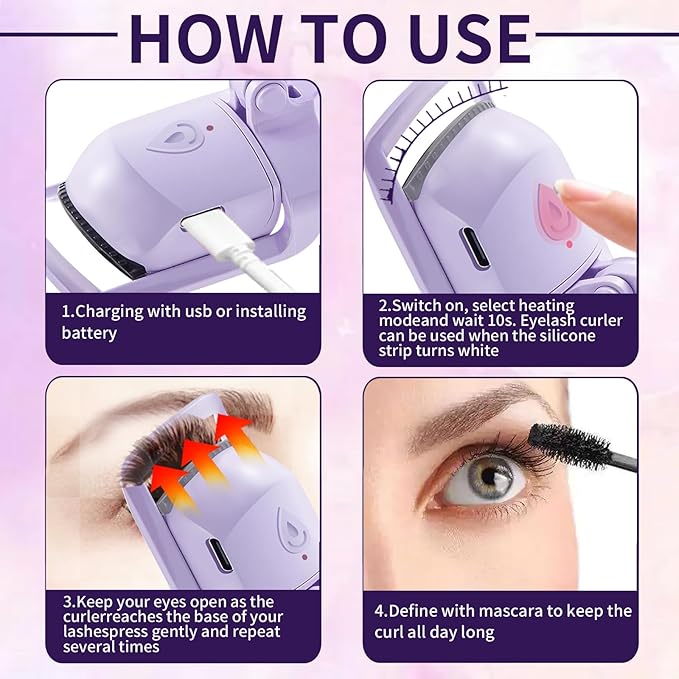 HOW TO USE

1.Charging with usb or installing battery

2.Switch on, select heating modeand wait 10s. Eyelash curler can be used when the silicone strip turns white

3.Keep your eyes open as the curlerreaches the base of your lashespress gently and repeat several times

4.Define with mascara to keep the curl all day long