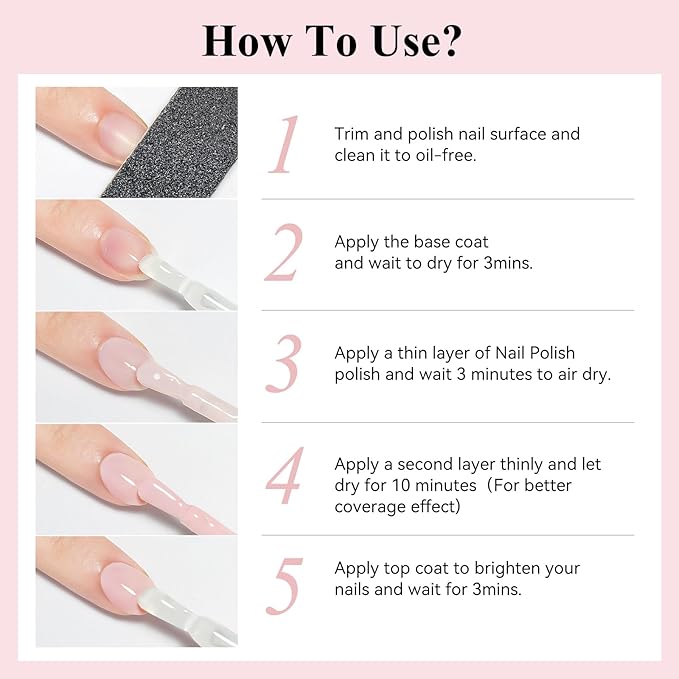 How To Use?

1 Trim and polish nail surface and clean it to oil-free.

2 Apply the base coat and wait to dry for 3mins.

3 Apply a thin layer of Nail Polish polish and wait 3 minutes to air dry.

4 Apply a second layer thinly and let dry for 10 minutes（For better coverage effect)

5 Apply top coat to brighten your nails and wait for 3mins.