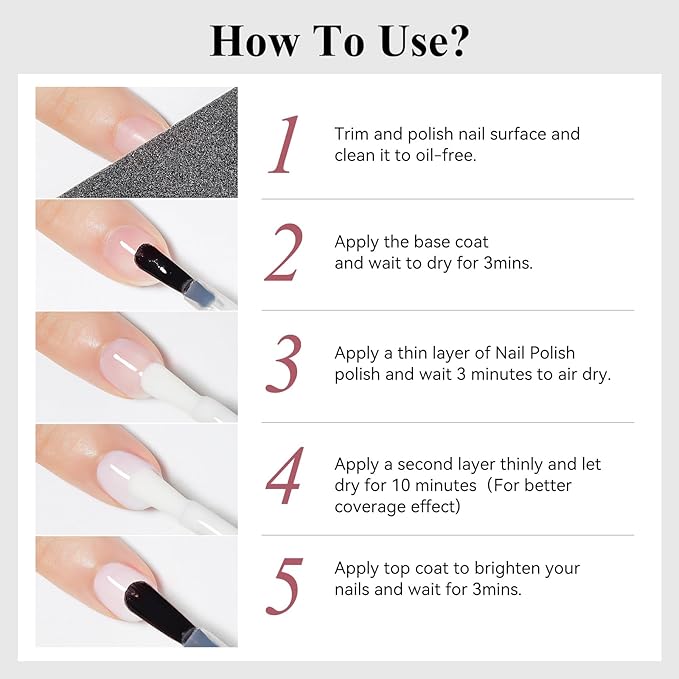 How To Use?

1
Trim and polish nail surface and clean it to oil-free.

2
Apply the base coat and wait to dry for 3mins.

3
Apply a thin layer of Nail Polish polish and wait 3 minutes to air dry.

4
Apply a second layer thinly and let dry for 10 minutes（For better coverage effect)

5
Apply top coat to brighten your nails and wait for 3mins.