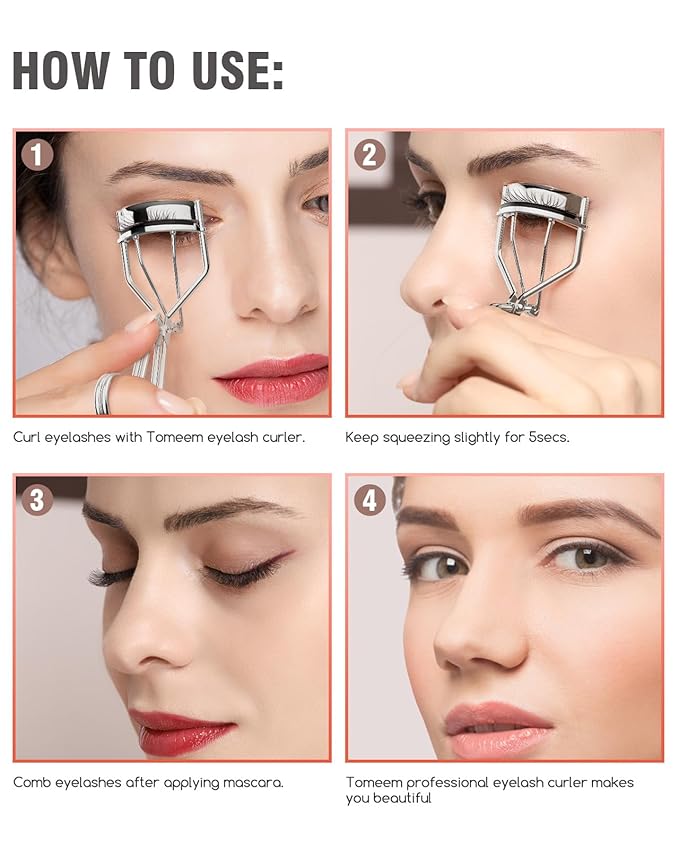 HOW TO USE:

1

Curl eyelashes with Tomeem eyelash curler.

2

Keep squeezing slightly for 5secs.

3

Comb eyelashes after applying mascara.

4

Tomeem professional eyelash curler makes you beautiful