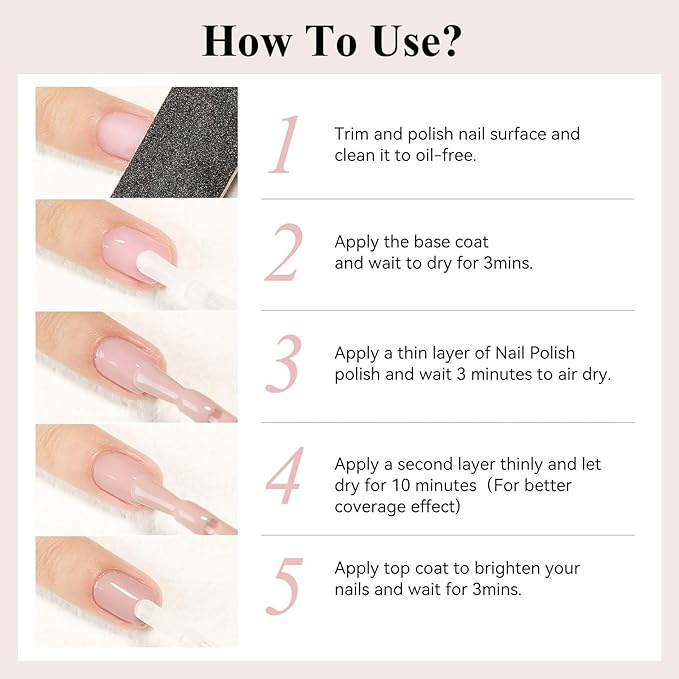 How To Use?

1 Trim and polish nail surface and clean it to oil-free.

2 Apply the base coat and wait to dry for 3mins.

3 Apply a thin layer of Nail Polish polish and wait 3 minutes to air dry.

4 Apply a second layer thinly and let dry for 10 minutes（For better coverage effect)

5 Apply top coat to brighten your nails and wait for 3mins.