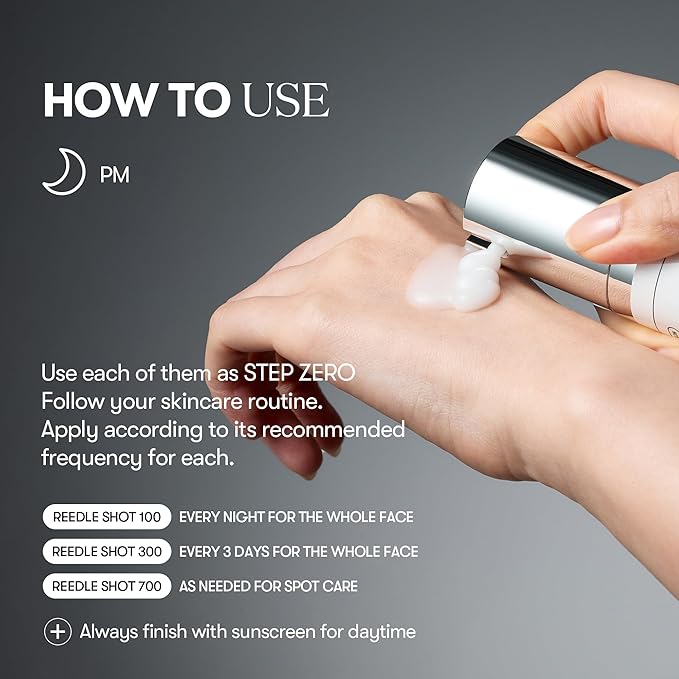 HOW TO USE

PM

Use each of them as STEP ZERO
Follow your skincare routine.
Apply according to its recommended frequency for each.

REEDLE SHOT 100 EVERY NIGHT FOR THE WHOLE FACE
REEDLE SHOT 300 EVERY 3 DAYS FOR THE WHOLE FACE
REEDLE SHOT 700 AS NEEDED FOR SPOT CARE

+ Always finish with sunscreen for daytime