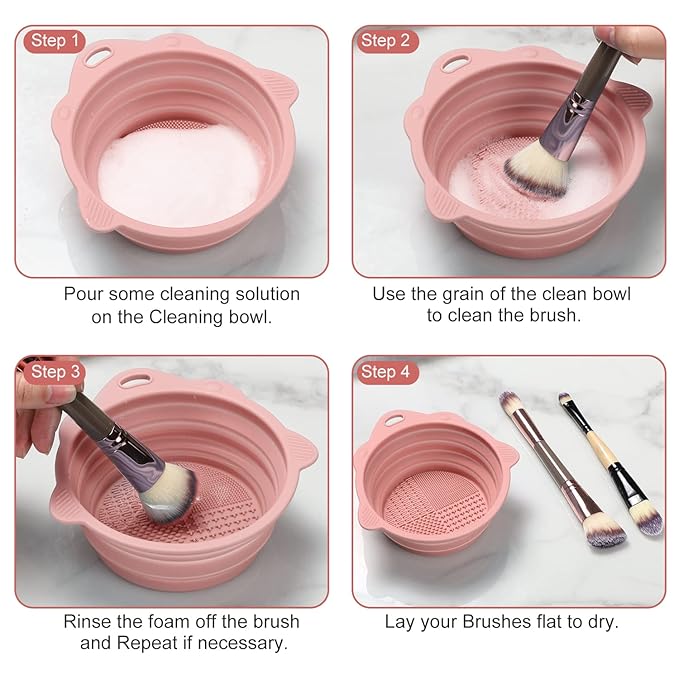 Step 1

Pour some cleaning solution on the Cleaning bowl.

Step 2

Use the grain of the clean bowl to clean the brush.

Step 3

Rinse the foam off the brush and Repeat if necessary.

Step 4

Lay your Brushes flat to dry.