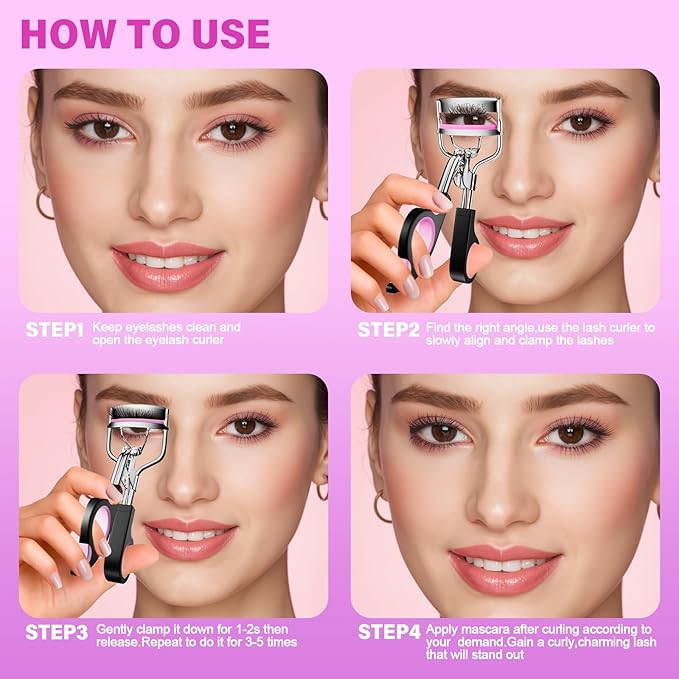 HOW TO USE

STEP1 Keep eyelashes clean and open the eyelash curler

STEP2 Find the right angle,use the lash curler to slowly align and clamp the lashes

STEP3 Gently clamp it down for 1-2s then release.Repeat to do it for 3-5 times

STEP4 Apply mascara after curling according to your demand.Gain a curly,charming lash that will stand out