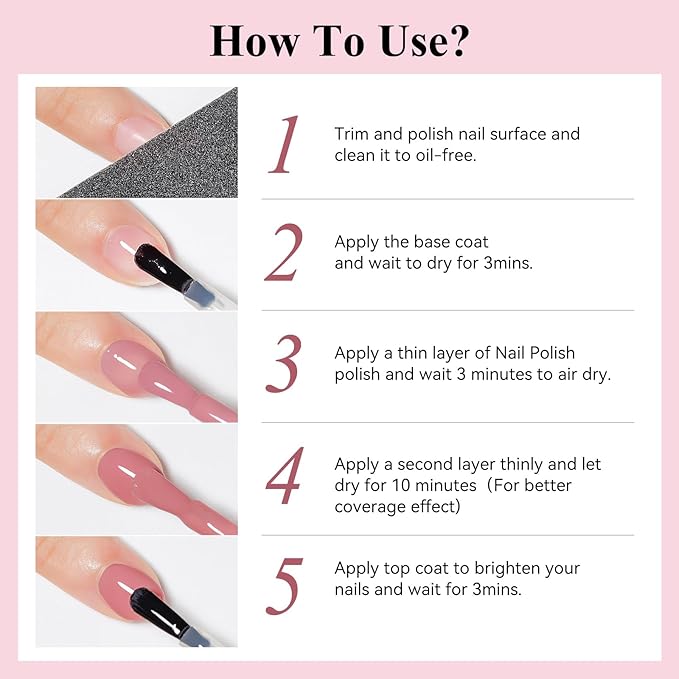 How To Use?

1 Trim and polish nail surface and clean it to oil-free.

2 Apply the base coat and wait to dry for 3mins.

3 Apply a thin layer of Nail Polish polish and wait 3 minutes to air dry.

4 Apply a second layer thinly and let dry for 10 minutes（For better coverage effect)

5 Apply top coat to brighten your nails and wait for 3mins.