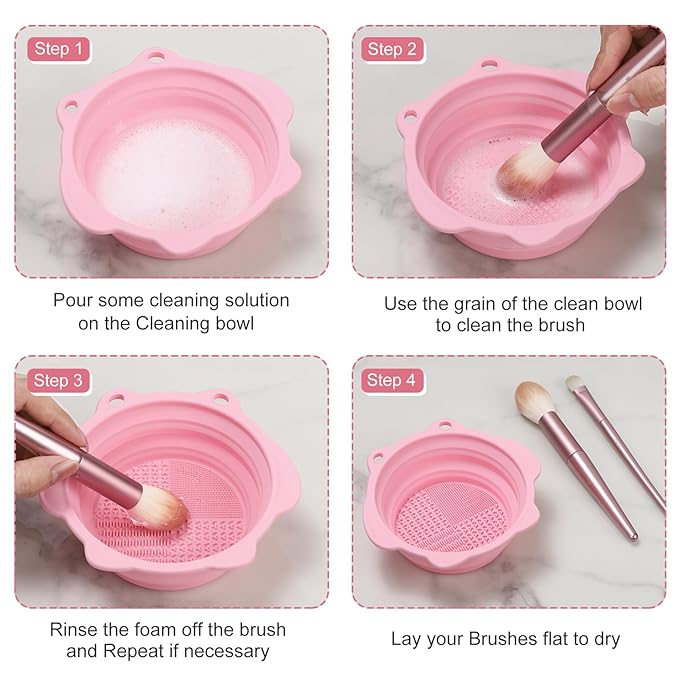 Step 1

Pour some cleaning solution on the Cleaning bowl

Step 2

Use the grain of the clean bowl to clean the brush

Step 3

Rinse the foam off the brush and Repeat if necessary

Step 4

Lay your Brushes flat to dry