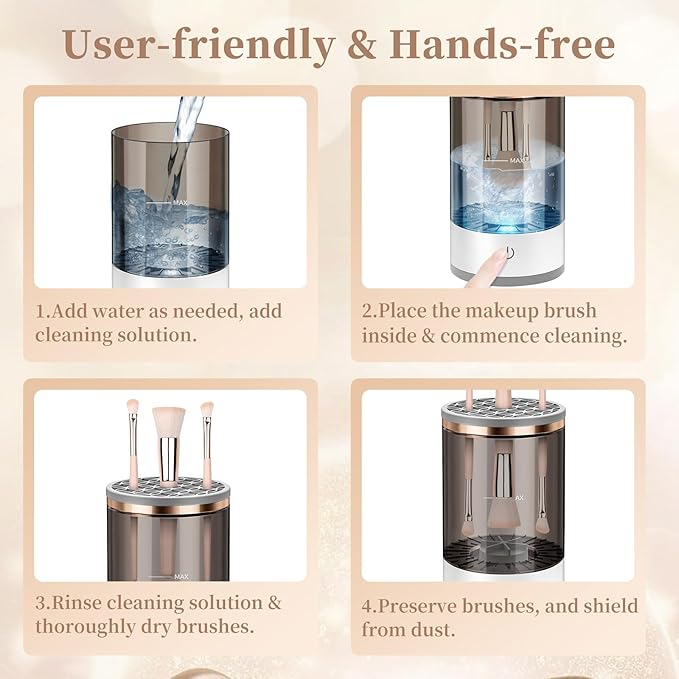 User-friendly & Hands-free

MAX

1.Add water as needed, add cleaning solution.

MAX

2.Place the makeup brush inside & commence cleaning.

MAX

3.Rinse cleaning solution & thoroughly dry brushes.

AX

4.Preserve brushes, and shield from dust.