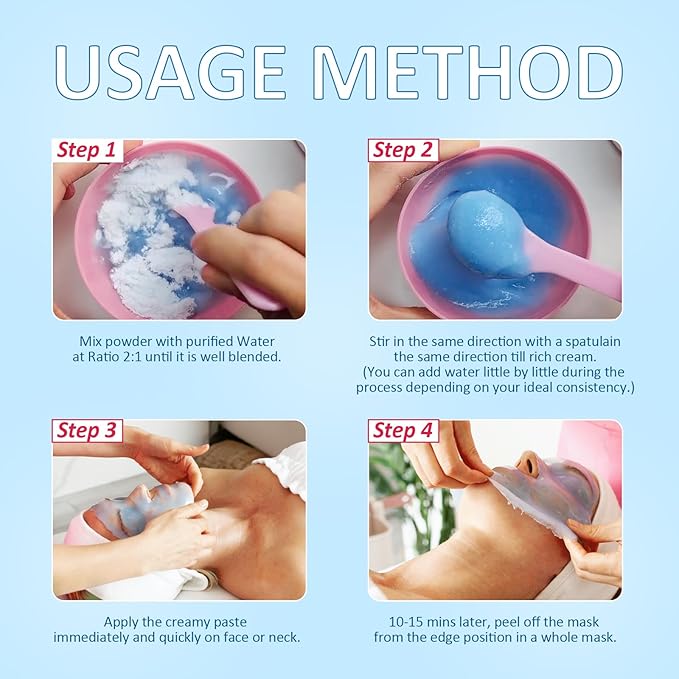 USAGE METHOD

Step 1

Mix powder with purified Water at Ratio 2:1 until it is well blended.

Step 2

Stir in the same direction with a spatulain the same direction till rich cream. (You can add water little by little during the process depending on your ideal consistency.)

Step 3

Apply the creamy paste immediately and quickly on face or neck.

Step 4

10-15 mins later, peel off the mask from the edge position in a whole mask.