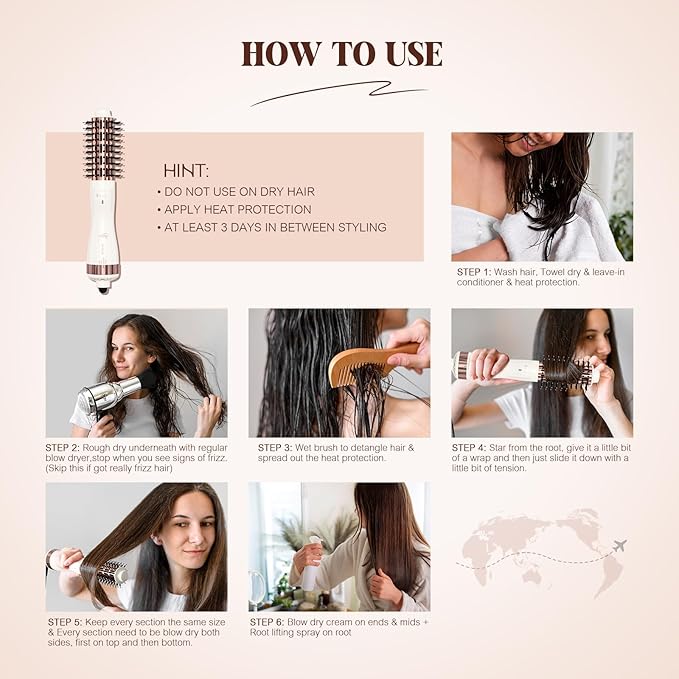 HOW TO USE

HINT:
• DO NOT USE ON DRY HAIR
• APPLY HEAT PROTECTION
• AT LEAST 3 DAYS IN BETWEEN STYLING

STEP 1: Wash hair, Towel dry & leave-in conditioner & heat protection.

STEP 2: Rough dry underneath with regular blow dryer,stop when you see signs of frizz. (Skip this if got really frizz hair)

STEP 3: Wet brush to detangle hair & spread out the heat protection.

STEP 4: Star from the root, give it a little bit of a wrap and then just slide it down with a little bit of tension.

STEP 5: Keep every section the same size & Every section need to be blow dry both sides, first on top and then bottom.

STEP 6: Blow dry cream on ends & mids + Root lifting spray on root