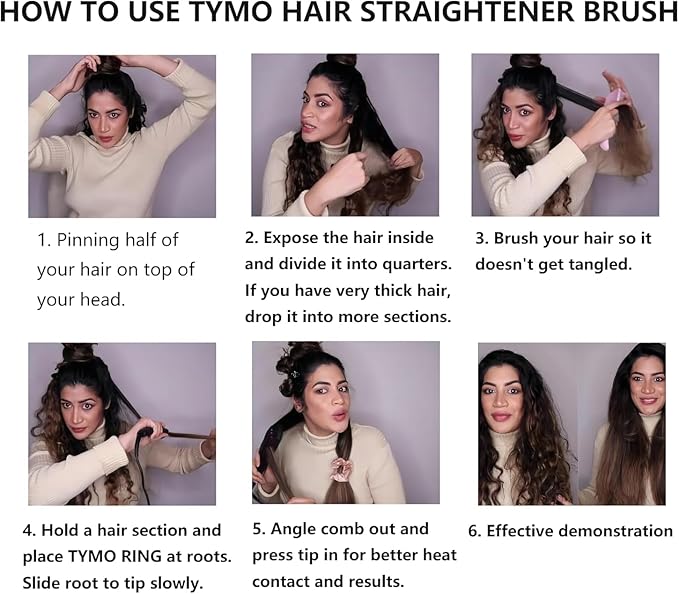 HOW TO USE TYMO HAIR STRAIGHTENER BRUSH

1. Pinning half of your hair on top of your head.

2. Expose the hair inside and divide it into quarters. If you have very thick hair, drop it into more sections.

3. Brush your hair so it doesn't get tangled.

4. Hold a hair section and place TYMO RING at roots. Slide root to tip slowly.

5. Angle comb out and press tip in for better heat contact and results.

6. Effective demonstration