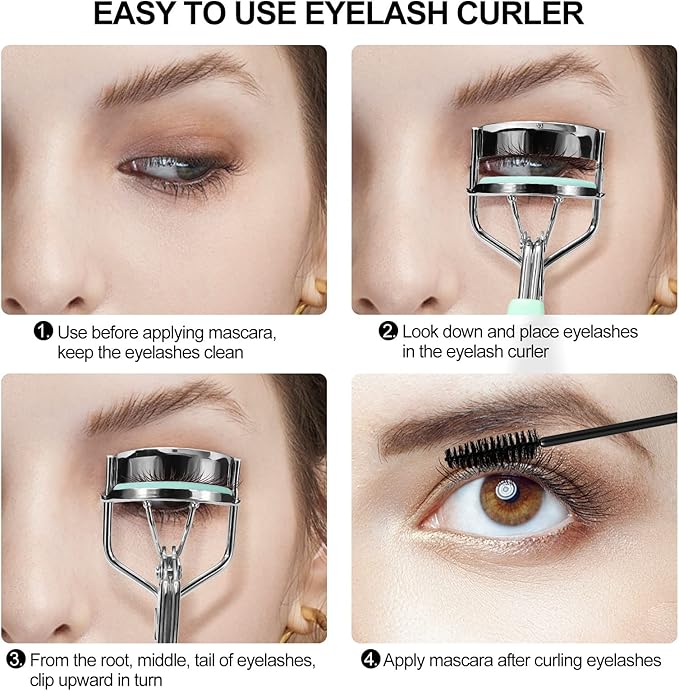 EASY TO USE EYELASH CURLER

1. Use before applying mascara, keep the eyelashes clean

2. Look down and place eyelashes in the eyelash curler

3. From the root, middle, tail of eyelashes, clip upward in turn

4. Apply mascara after curling eyelashes