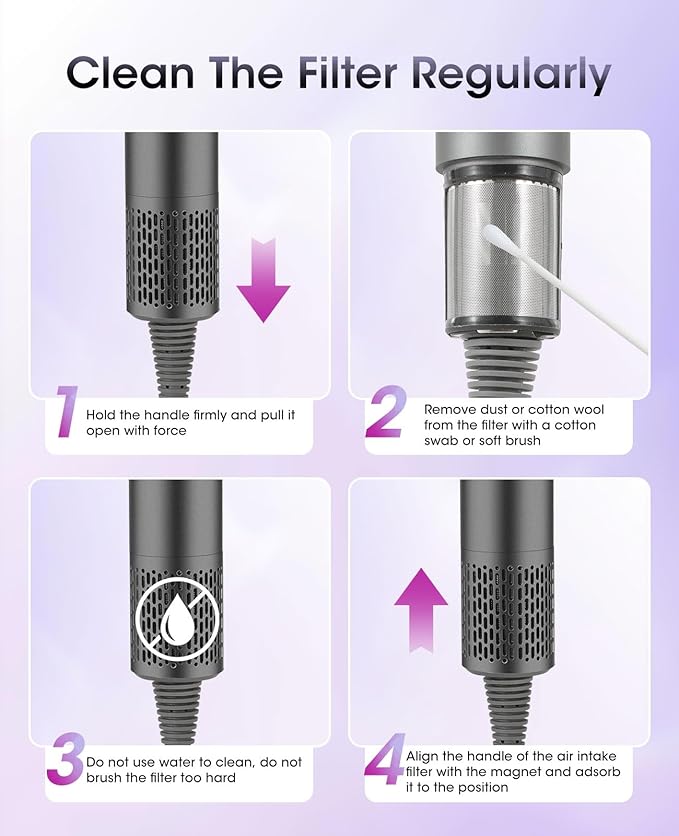 Clean The Filter Regularly

1 Hold the handle firmly and pull it open with force

2 Remove dust or cotton wool from the filter with a cotton swab or soft brush

3 Do not use water to clean, do not brush the filter too hard

4 Align the handle of the air intake filter with the magnet and adsorb it to the position