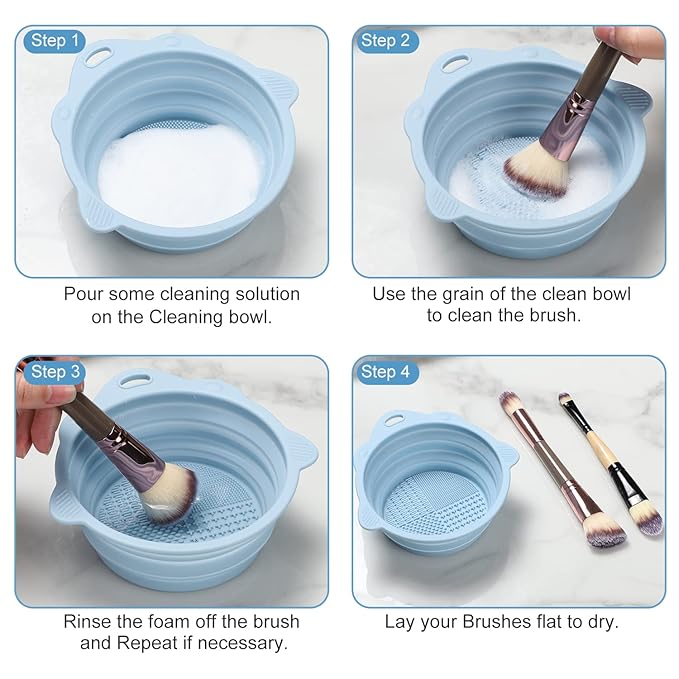 Step 1

Pour some cleaning solution on the Cleaning bowl.

Step 2

Use the grain of the clean bowl to clean the brush.

Step 3

Rinse the foam off the brush and Repeat if necessary.

Step 4

Lay your Brushes flat to dry.