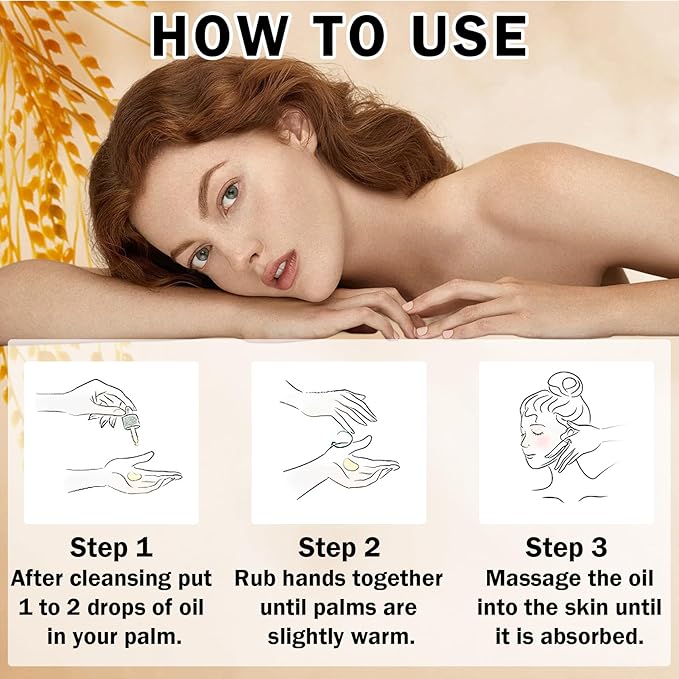 HOW TO USE

Step 1
After cleansing put 1 to 2 drops of oil in your palm.

Step 2
Rub hands together until palms are slightly warm.

Step 3
Massage the oil into the skin until it is absorbed.