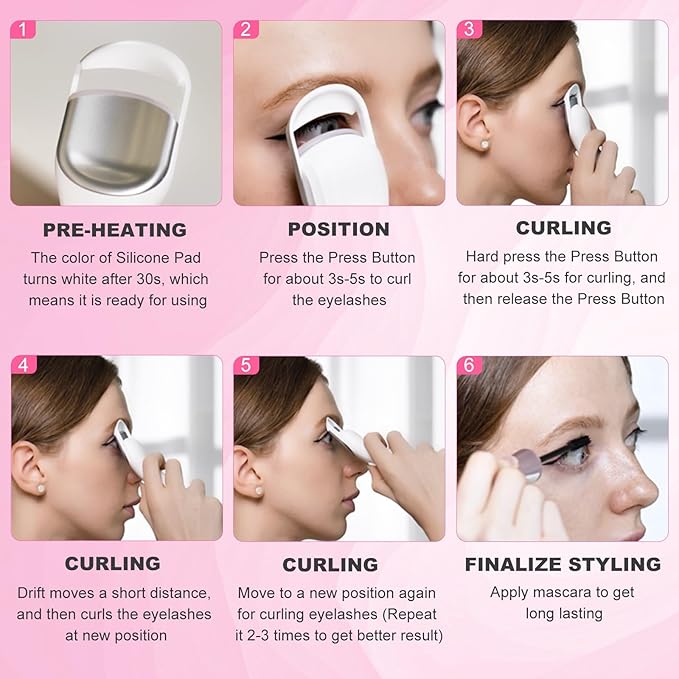 1

PRE-HEATING

The color of Silicone Pad turns white after 30s, which means it is ready for using

2

POSITION

Press the Press Button for about 3s-5s to curl the eyelashes

3

CURLING

Hard press the Press Button for about 3s-5s for curling, and then release the Press Button

4

CURLING

Drift moves a short distance, and then curls the eyelashes at new position

5

CURLING

Move to a new position again for curling eyelashes (Repeat it 2-3 times to get better result)

6

FINALIZE STYLING

Apply mascara to get long lasting