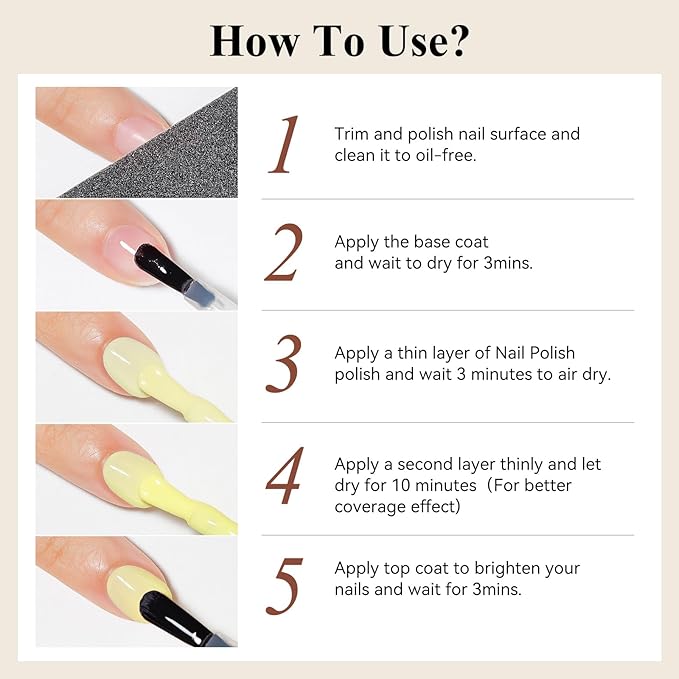 How To Use?

1 Trim and polish nail surface and clean it to oil-free.

2 Apply the base coat and wait to dry for 3mins.

3 Apply a thin layer of Nail Polish polish and wait 3 minutes to air dry.

4 Apply a second layer thinly and let dry for 10 minutes（For better coverage effect)

5 Apply top coat to brighten your nails and wait for 3mins.