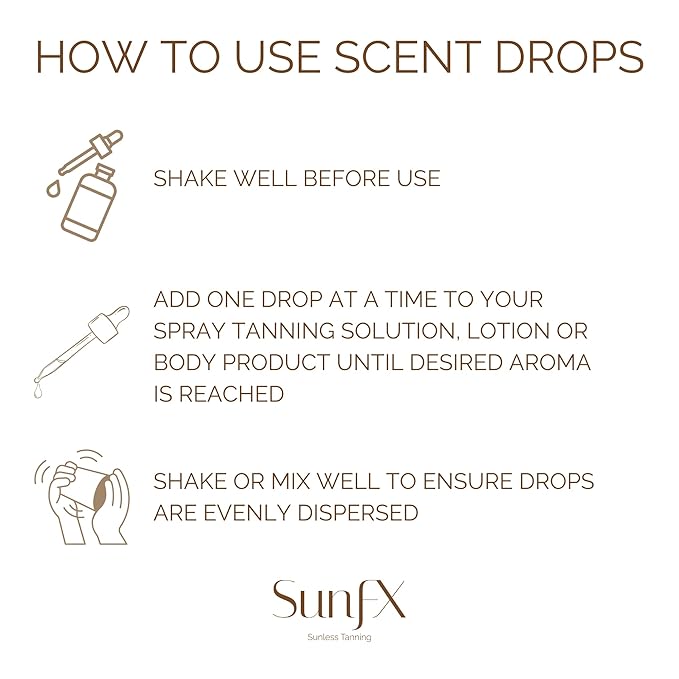 HOW TO USE SCENT DROPS

SHAKE WELL BEFORE USE

ADD ONE DROP AT A TIME TO YOUR SPRAY TANNING SOLUTION, LOTION OR BODY PRODUCT UNTIL DESIRED AROMA IS REACHED

SHAKE OR MIX WELL TO ENSURE DROPS ARE EVENLY DISPERSED

SunFX
Sunless Tanning