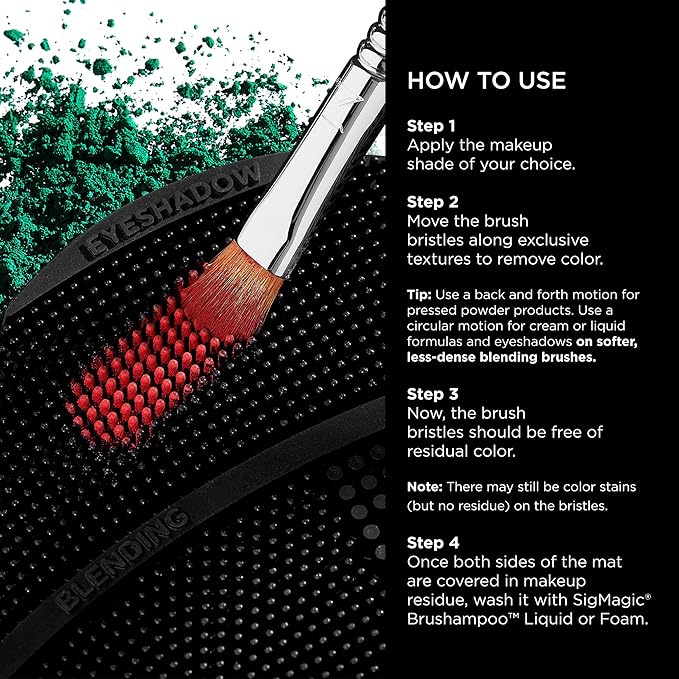 EYESHADOW

BLENDING

HOW TO USE

Step 1
Apply the makeup shade of your choice.

Step 2
Move the brush bristles along exclusive textures to remove color.

Tip: Use a back and forth motion for pressed powder products. Use a circular motion for cream or liquid formulas and eyeshadows on softer, less-dense blending brushes.

Step 3
Now, the brush bristles should be free of residual color.

Note: There may still be color stains (but no residue) on the bristles.

Step 4
Once both sides of the mat are covered in makeup residue, wash it with SigMagic® Brushampoo™ Liquid or Foam.