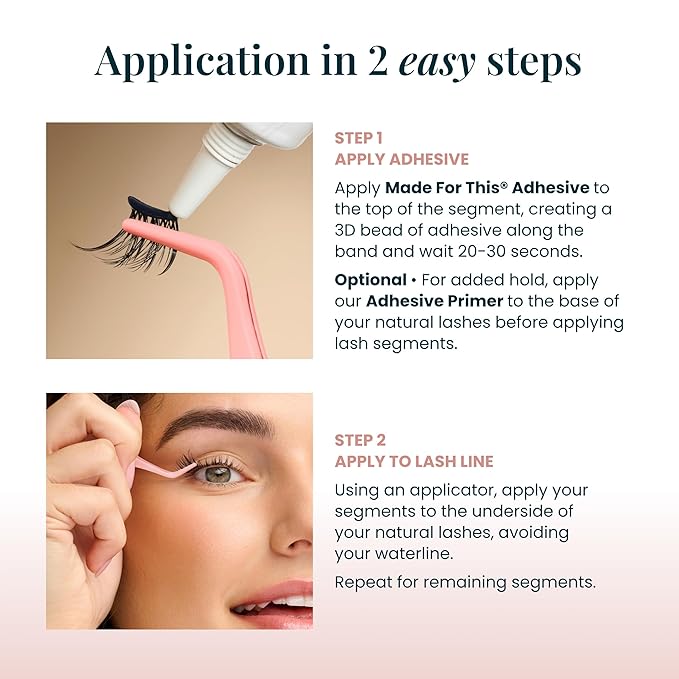 Application in 2 easy steps

STEP 1
APPLY ADHESIVE

Apply Made For This® Adhesive to the top of the segment, creating a 3D bead of adhesive along the band and wait 20-30 seconds.

Optional • For added hold, apply our Adhesive Primer to the base of your natural lashes before applying lash segments.

STEP 2
APPLY TO LASH LINE

Using an applicator, apply your segments to the underside of your natural lashes, avoiding your waterline.

Repeat for remaining segments.