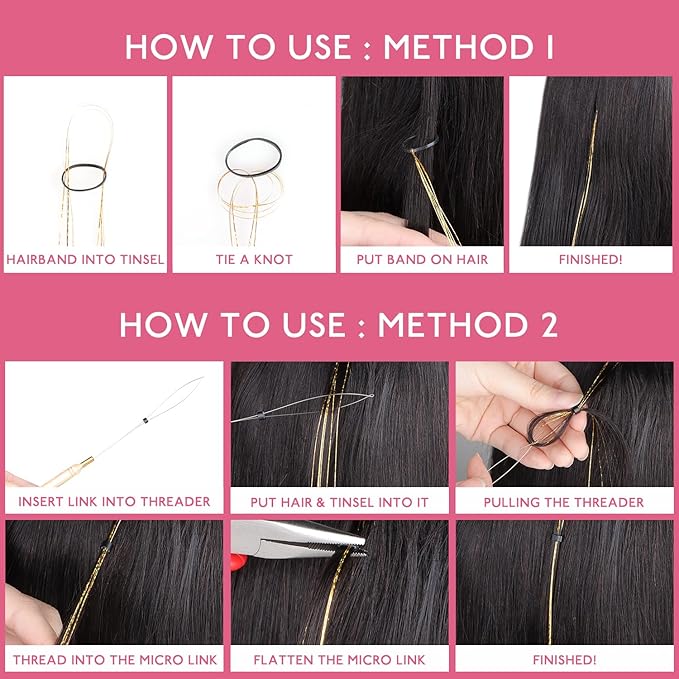 HOW TO USE : METHOD 1

HAIRBAND INTO TINSEL

TIE A KNOT

PUT BAND ON HAIR

FINISHED!

HOW TO USE : METHOD 2

INSERT LINK INTO THREADER

PUT HAIR & TINSEL INTO IT

PULLING THE THREADER

THREAD INTO THE MICRO LINK

FLATTEN THE MICRO LINK

FINISHED!