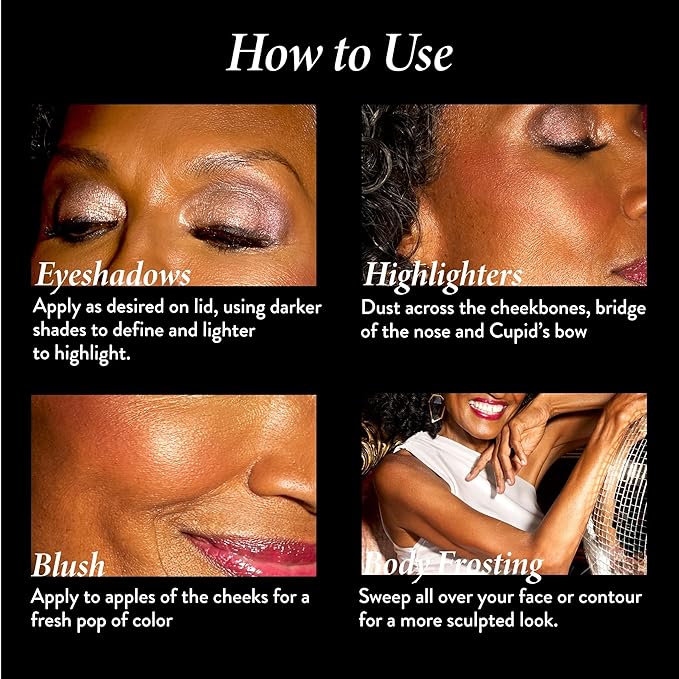 How to Use

Eyeshadows
Apply as desired on lid, using darker shades to define and lighter to highlight.

Highlighters
Dust across the cheekbones, bridge of the nose and Cupid's bow

Blush
Apply to apples of the cheeks for a fresh pop of color

Body Frosting
Sweep all over your face or contour for a more sculpted look.