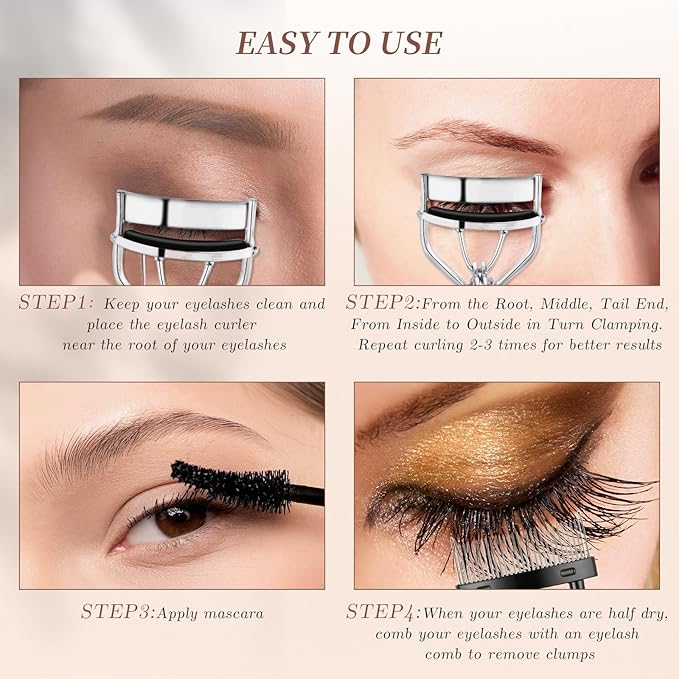 EASY TO USE

STEP1: Keep your eyelashes clean and place the eyelash curler near the root of your eyelashes

STEP2:From the Root, Middle, Tail End, From Inside to Outside in Turn Clamping. Repeat curling 2-3 times for better results

STEP3:Apply mascara

STEP4:When your eyelashes are half dry, comb your eyelashes with an eyelash comb to remove clumps