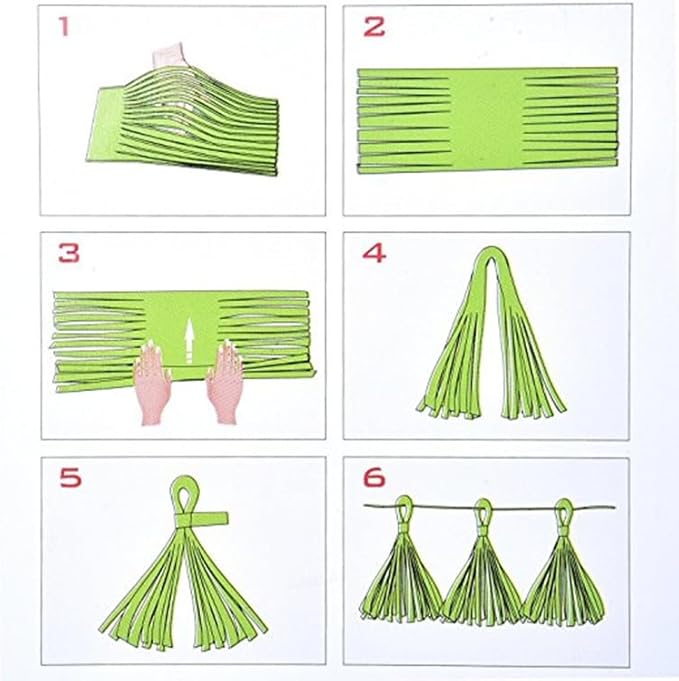 1

2

3

4

5

6