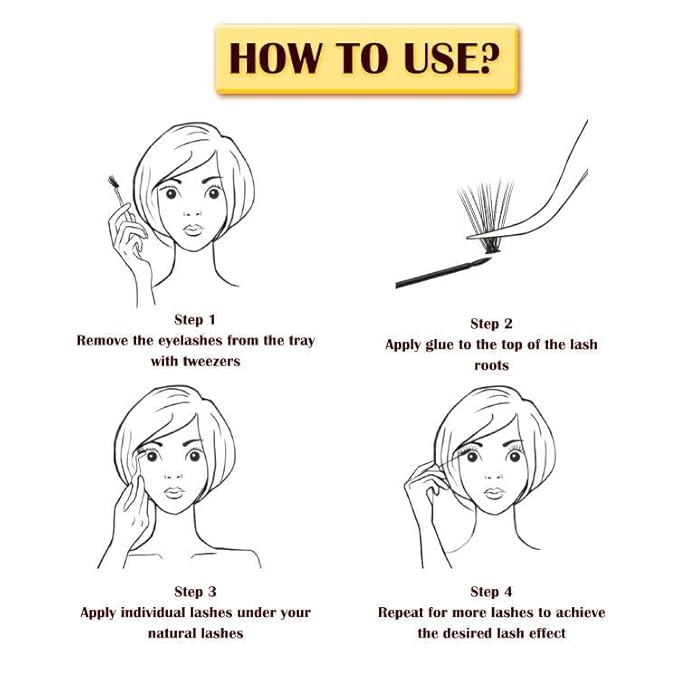 HOW TO USE?

Step 1
Remove the eyelashes from the tray with tweezers

Step 2
Apply glue to the top of the lash roots

Step 3
Apply individual lashes under your natural lashes

Step 4
Repeat for more lashes to achieve the desired lash effect