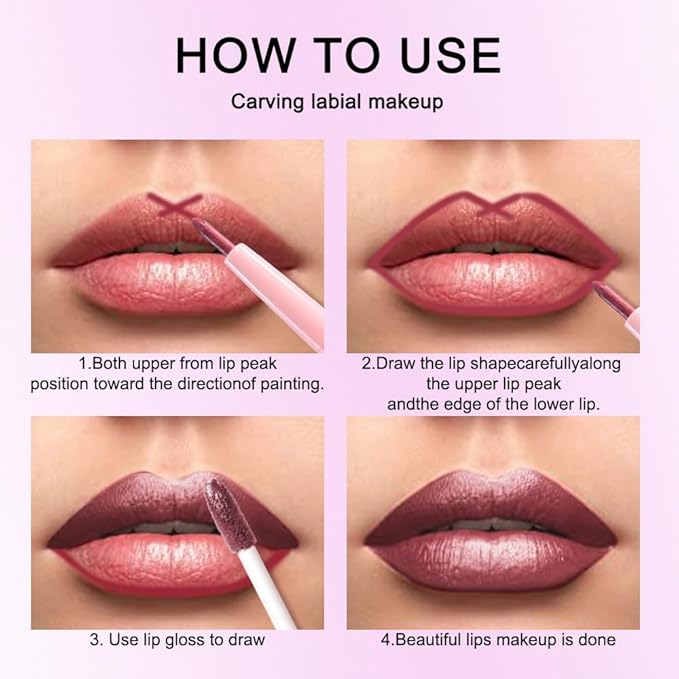 HOW TO USE

Carving labial makeup

1.Both upper from lip peak position toward the directionof painting.

2.Draw the lip shapecarefullyalong the upper lip peak andthe edge of the lower lip.

3. Use lip gloss to draw

4.Beautiful lips makeup is done