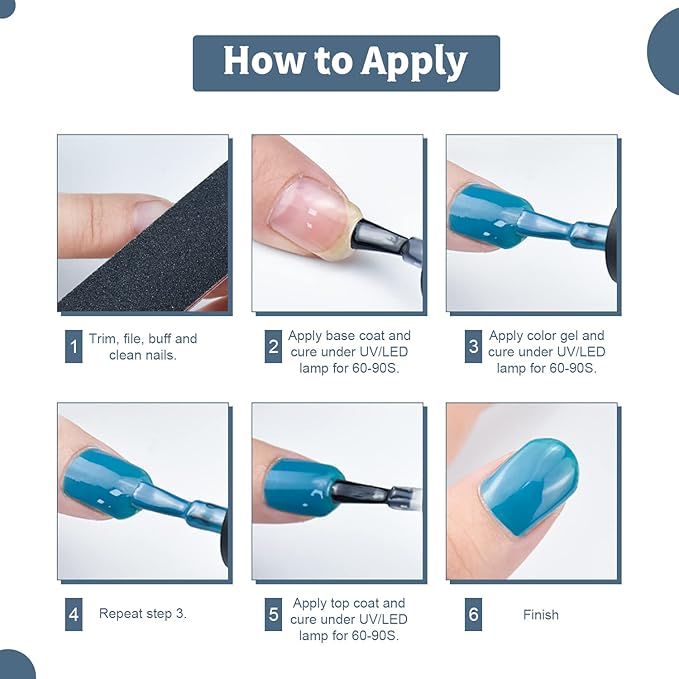 How to Apply

1 Trim, file, buff and clean nails.

2 Apply base coat and cure under UV/LED lamp for 60-90S.

3 Apply color gel and cure under UV/LED lamp for 60-90S.

4 Repeat step 3.

5 Apply top coat and cure under UV/LED lamp for 60-90S.

6 Finish