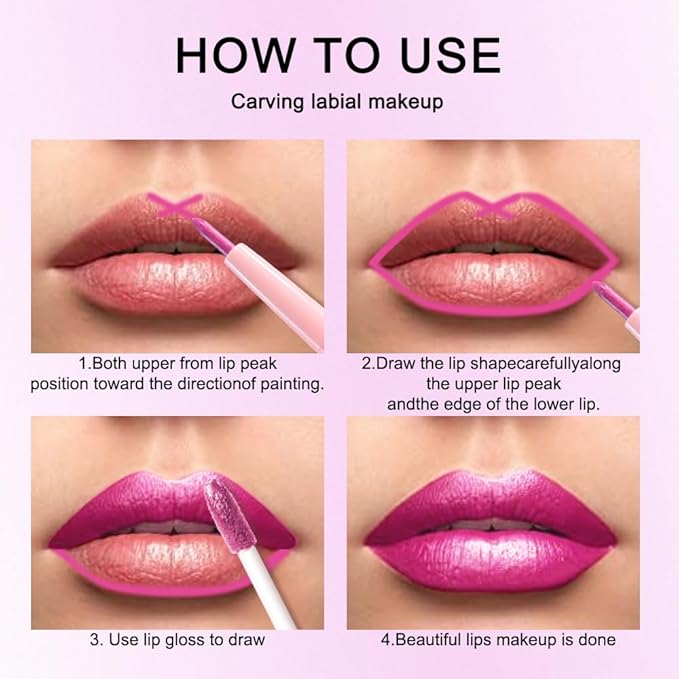 HOW TO USE

Carving labial makeup

1.Both upper from lip peak position toward the directionof painting.

2.Draw the lip shapecarefullyalong the upper lip peak andthe edge of the lower lip.

3. Use lip gloss to draw

4.Beautiful lips makeup is done