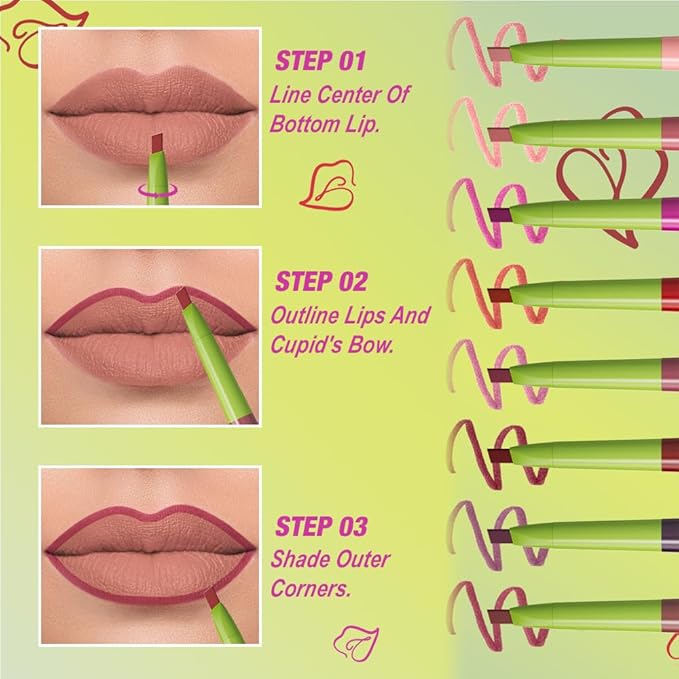 STEP 01
Line Center Of Bottom Lip.

STEP 02
Outline Lips And Cupid's Bow.

STEP 03
Shade Outer Corners.