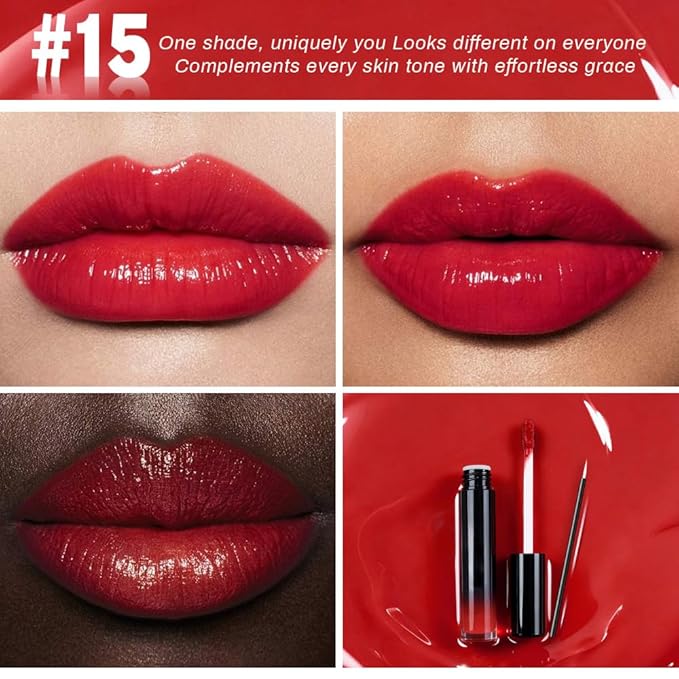 #15 One shade, uniquely you Looks different on everyone
Complements every skin tone with effortless grace