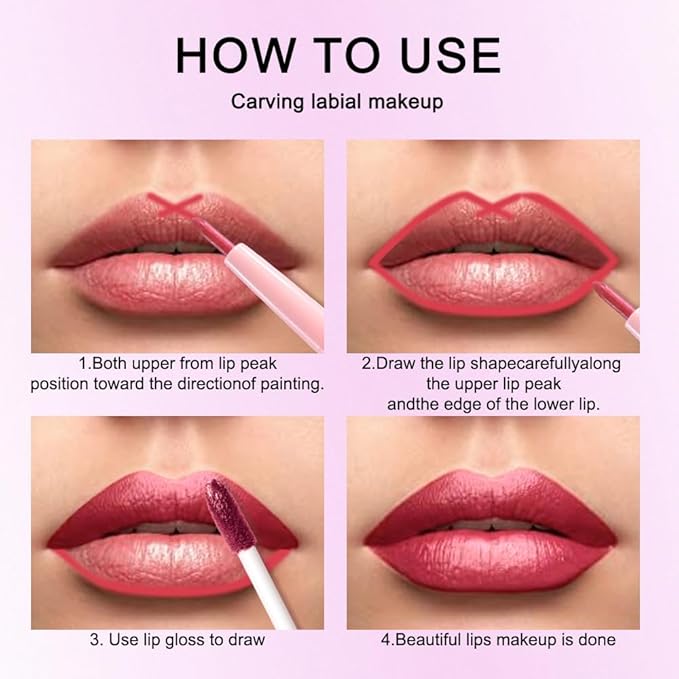 HOW TO USE

Carving labial makeup

1.Both upper from lip peak position toward the directionof painting.

2.Draw the lip shapecarefullyalong the upper lip peak andthe edge of the lower lip.

3. Use lip gloss to draw

4.Beautiful lips makeup is done