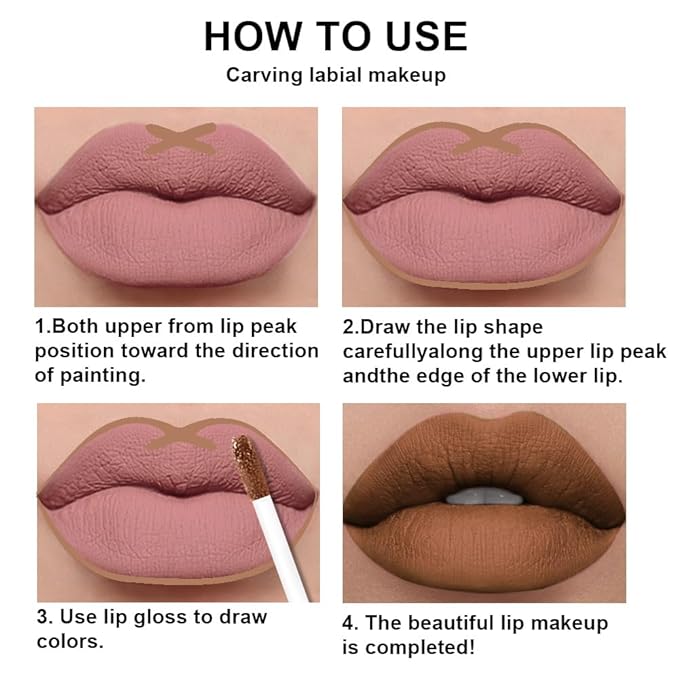 HOW TO USE
Carving labial makeup

1.Both upper from lip peak position toward the direction of painting.

2.Draw the lip shape carefullyalong the upper lip peak andthe edge of the lower lip.

3. Use lip gloss to draw colors.

4. The beautiful lip makeup is completed!