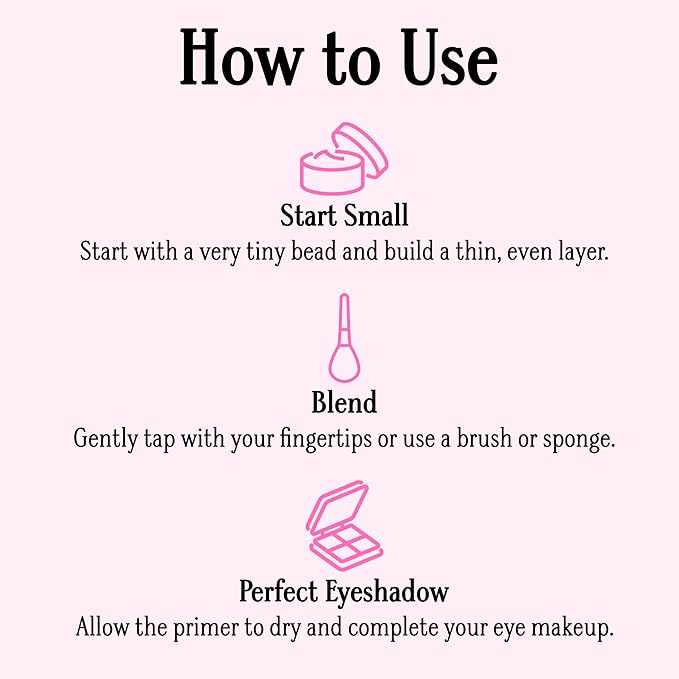 How to Use

Start Small
Start with a very tiny bead and build a thin, even layer.

Blend
Gently tap with your fingertips or use a brush or sponge.

Perfect Eyeshadow
Allow the primer to dry and complete your eye makeup.