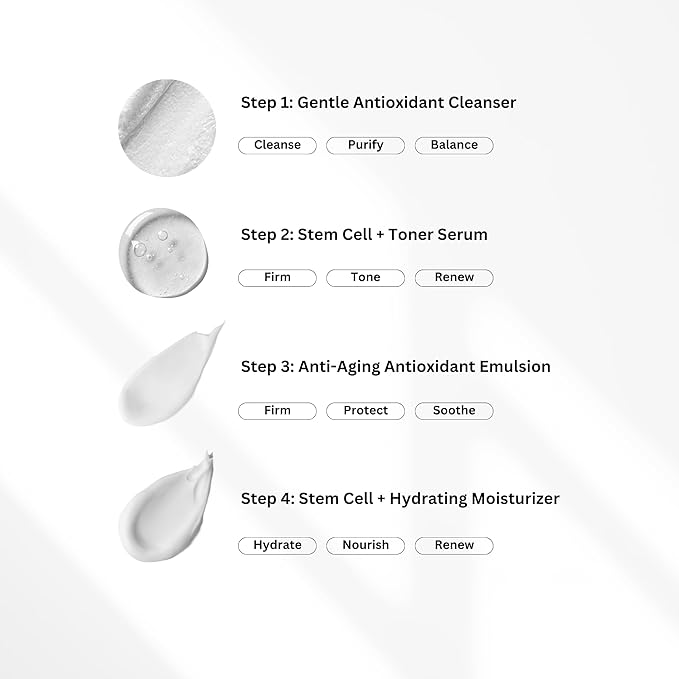 Step 1: Gentle Antioxidant Cleanser

Cleanse Purify Balance

Step 2: Stem Cell + Toner Serum

Firm Tone Renew

Step 3: Anti-Aging Antioxidant Emulsion

Firm Protect Soothe

Step 4: Stem Cell + Hydrating Moisturizer

Hydrate Nourish Renew