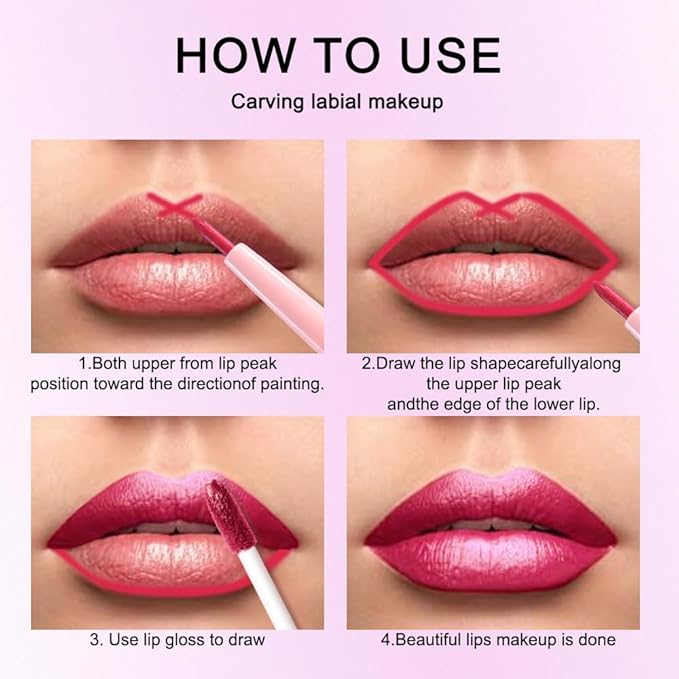 HOW TO USE

Carving labial makeup

1.Both upper from lip peak position toward the directionof painting.

2.Draw the lip shapecarefullyalong the upper lip peak andthe edge of the lower lip.

3. Use lip gloss to draw

4.Beautiful lips makeup is done