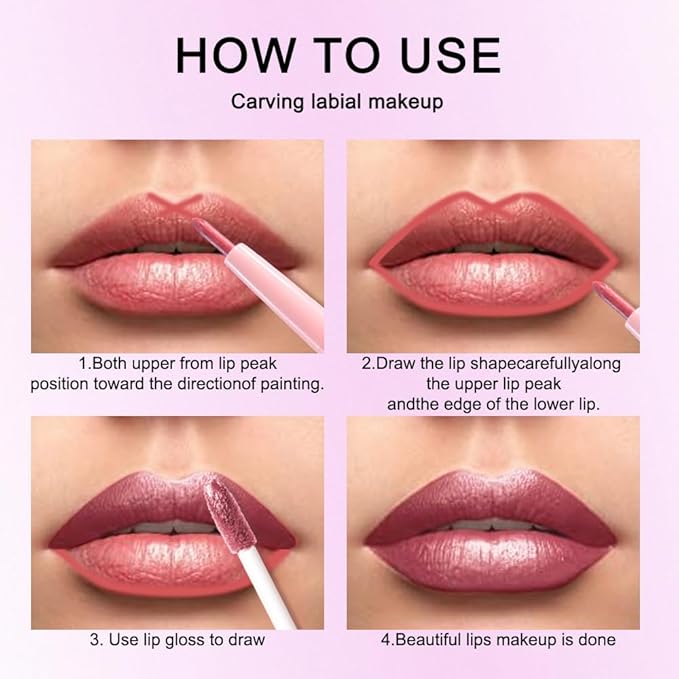 HOW TO USE

Carving labial makeup

1.Both upper from lip peak position toward the directionof painting.

2.Draw the lip shapecarefullyalong the upper lip peak andthe edge of the lower lip.

3. Use lip gloss to draw

4.Beautiful lips makeup is done