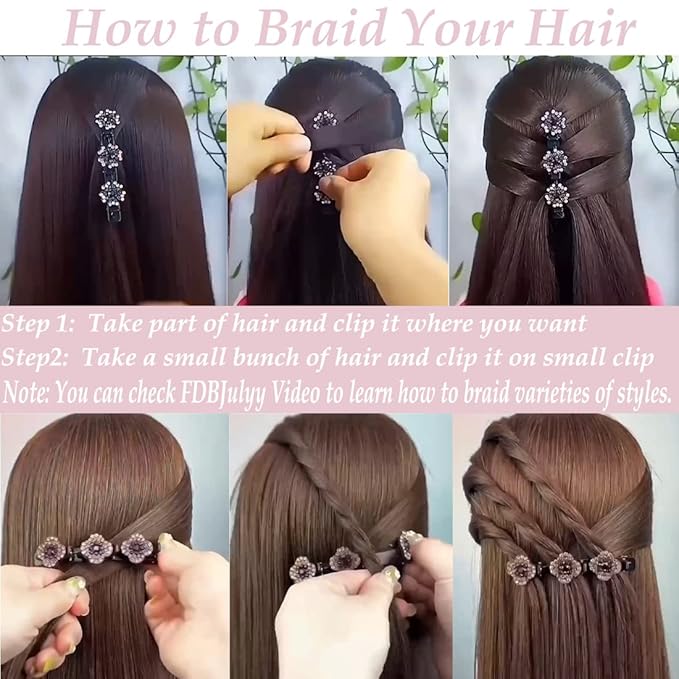 How to Braid Your Hair

Step 1: Take part of hair and clip it where you want
Step2: Take a small bunch of hair and clip it on small clip
Note: You can check FDBJulyy Video to learn how to braid varieties of styles.