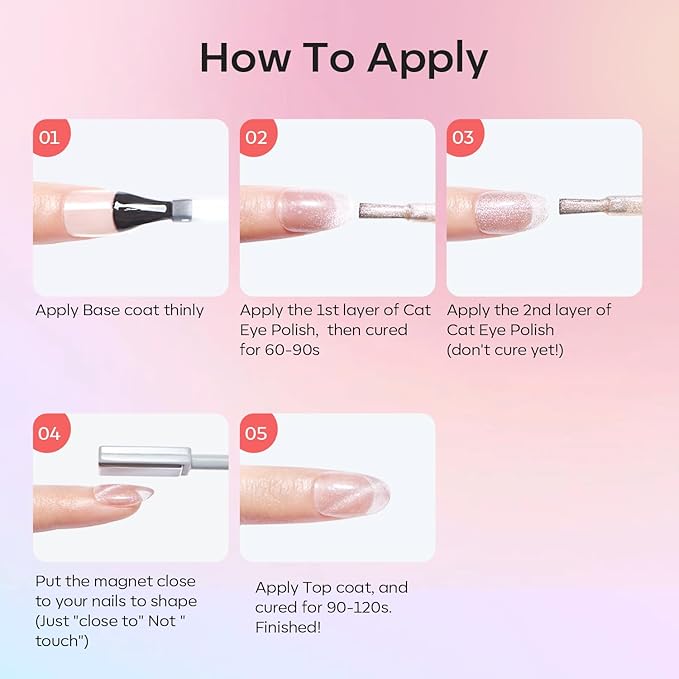 How To Apply

01

Apply Base coat thinly

02

Apply the 1st layer of Cat Eye Polish, then cured for 60-90s

03

Apply the 2nd layer of Cat Eye Polish (don't cure yet!)

04

Put the magnet close to your nails to shape (Just "close to" Not " touch")

05

Apply Top coat, and cured for 90-120s. Finished!